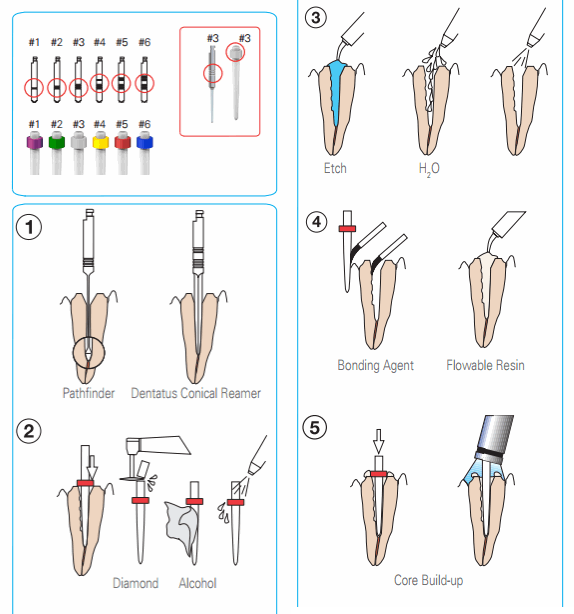 #1 #2 #3 #4 #5 #6

#1 #2 #3 #4 #5 #6

#3 #3

1

Pathfinder Dentatus Conical Reamer

2

Diamond Alcohol

3

Etch $H_2O$

4

Bonding Agent Flowable Resin

5

Core Build-up